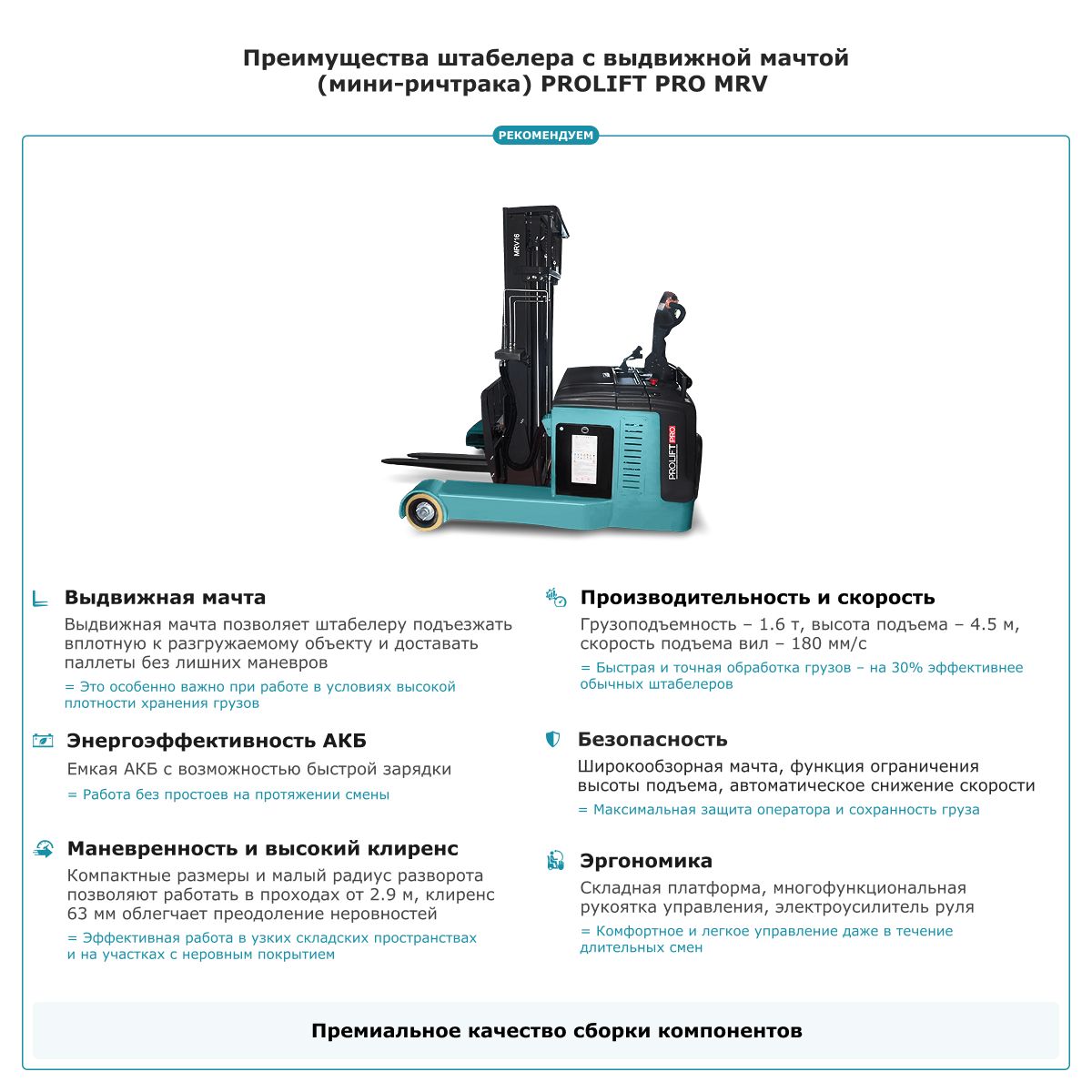 Преимущества штабелера с выдвижной мачтой (мини-ричтрака) PROLIFT PRO MRV

РЕКОМЕНДУЕМ

MRV16

PROLIFT PRO

Выдвижная мачта
Выдвижная мачта позволяет штабелеру подъезжать вплотную к разгружаемому объекту и доставать паллеты без лишних маневров
= Это особенно важно при работе в условиях высокой плотности хранения грузов

Энергоэффективность АКБ
Емкая АКБ с возможностью быстрой зарядки
= Работа без простоев на протяжении смены

Маневренность и высокий клиренс
Компактные размеры и малый радиус разворота позволяют работать в проходах от 2.9 м, клиренс 63 мм облегчает преодоление неровностей
= Эффективная работа в узких складских пространствах и на участках с неровным покрытием

Производительность и скорость
Грузоподъемность – 1.6 т, высота подъема – 4.5 м, скорость подъема вил – 180 мм/с
= Быстрая и точная обработка грузов – на 30% эффективнее обычных штабелеров

Безопасность
Широкообзорная мачта, функция ограничения высоты подъема, автоматическое снижение скорости
= Максимальная защита оператора и сохранность груза

Эргономика
Складная платформа, многофункциональная рукоятка управления, электроусилитель руля
= Комфортное и легкое управление даже в течение длительных смен

Премиальное качество сборки компонентов