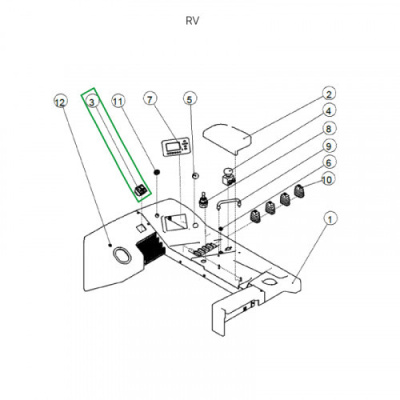 RV

12
3
11
7
5
2
4
8
9
6
10
1