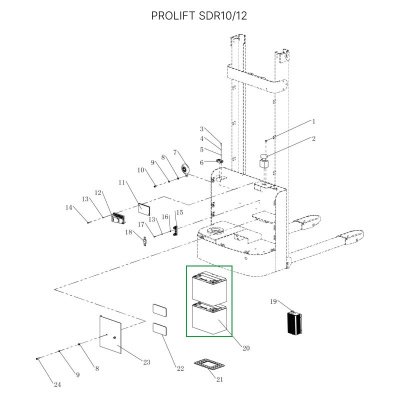 PROLIFT SDR10/12

1
2
3
4
5
6
7
8
9
10
11
12
13
14
13
16
15
17
18
19
20
21
22
23
8
9
24